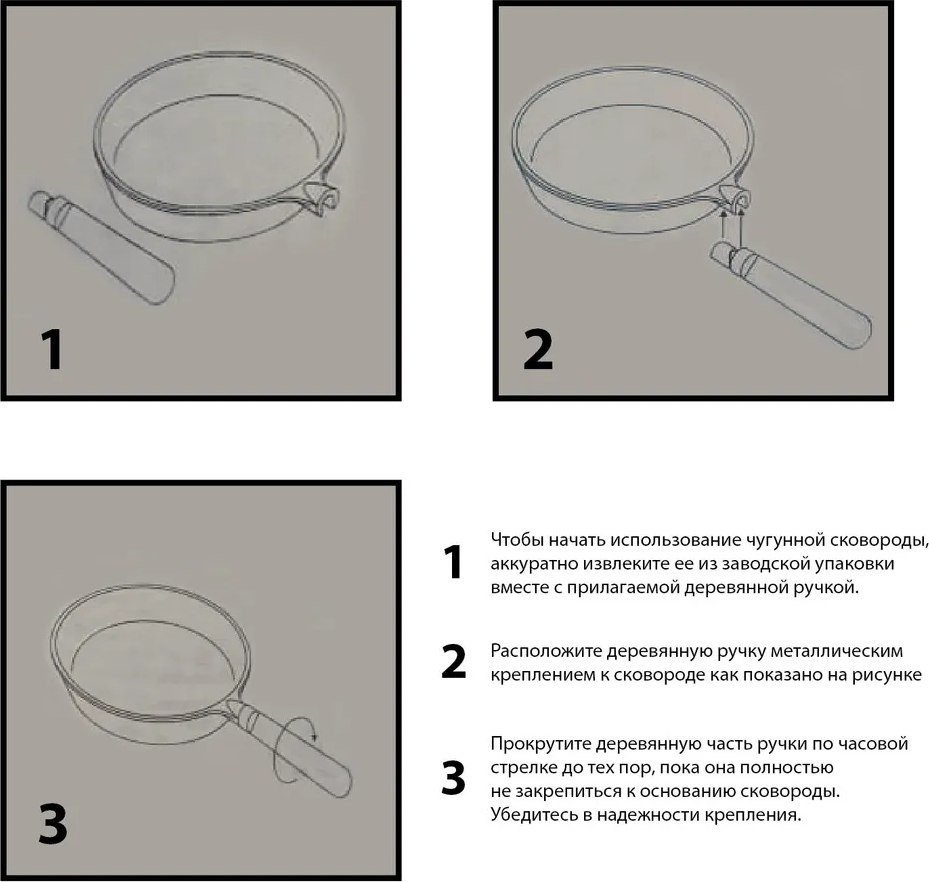 1

2

3

1 Чтобы начать использование чугунной сковороды, аккуратно извлеките ее из заводской упаковки вместе с прилагаемой деревянной ручкой.

2 Расположите деревянную ручку металлическим креплением к сковороде как показано на рисунке

3 Прокрутите деревянную часть ручки по часовой стрелке до тех пор, пока она полностью не закрепиться к основанию сковороды. Убедитесь в надежности крепления.