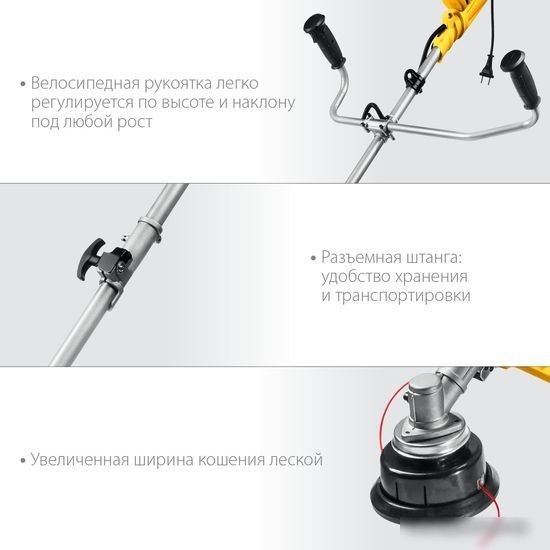 • Велосипедная рукоятка легко регулируется по высоте и наклону под любой рост

• Разъемная штанга: удобство хранения и транспортировки

• Увеличенная ширина кошения леской